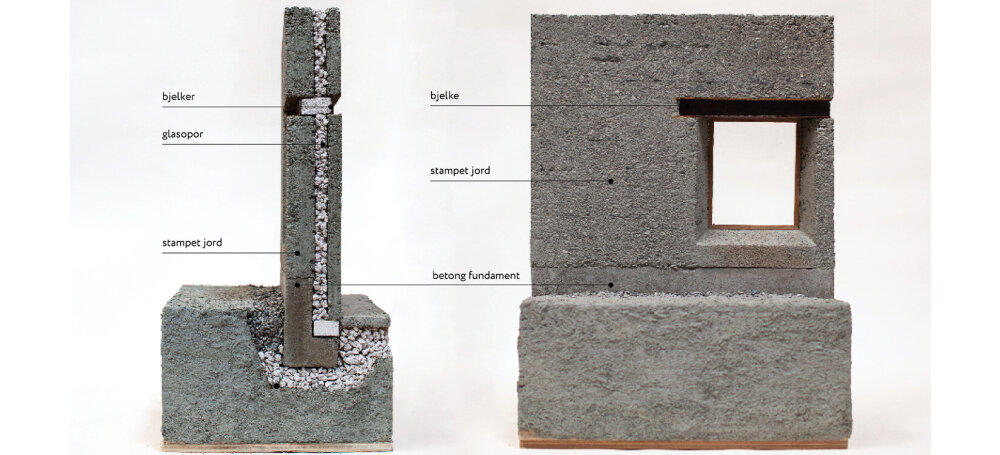 bjelker

glasopor

stampet jord

bjelke

stampet jord

betong fundament